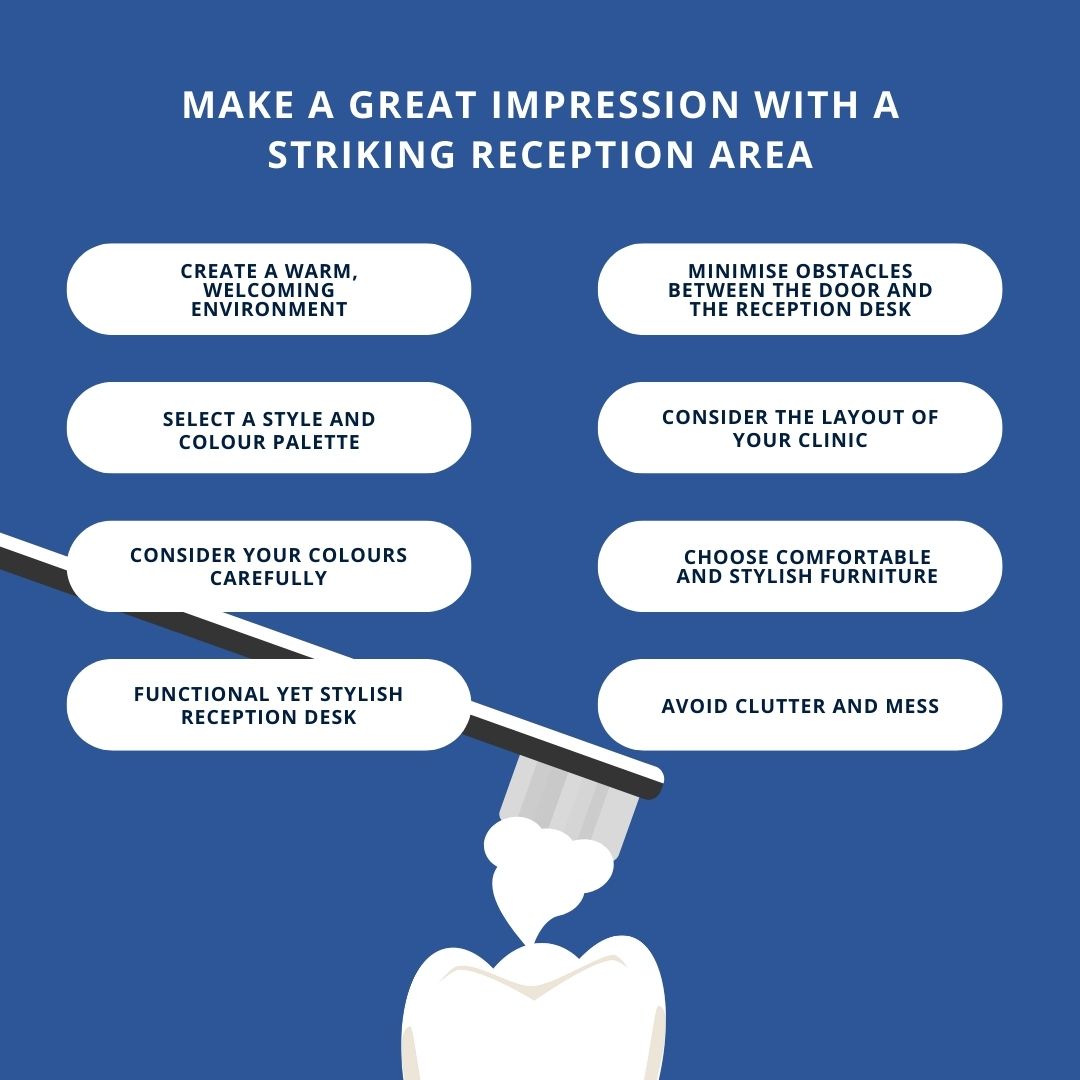 MAKE A GREAT IMPRESSION WITH A STRIKING RECEPTION AREA

CREATE A WARM, WELCOMING ENVIRONMENT

SELECT A STYLE AND COLOUR PALETTE

CONSIDER YOUR COLOURS CAREFULLY

FUNCTIONAL YET STYLISH RECEPTION DESK

MINIMISE OBSTACLES BETWEEN THE DOOR AND THE RECEPTION DESK

CONSIDER THE LAYOUT OF YOUR CLINIC

CHOOSE COMFORTABLE AND STYLISH FURNITURE

AVOID CLUTTER AND MESS