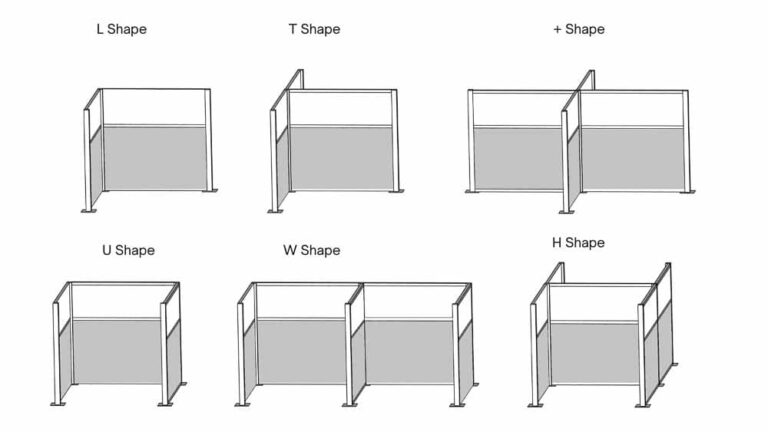 L Shape

T Shape

+ Shape

U Shape

W Shape

H Shape